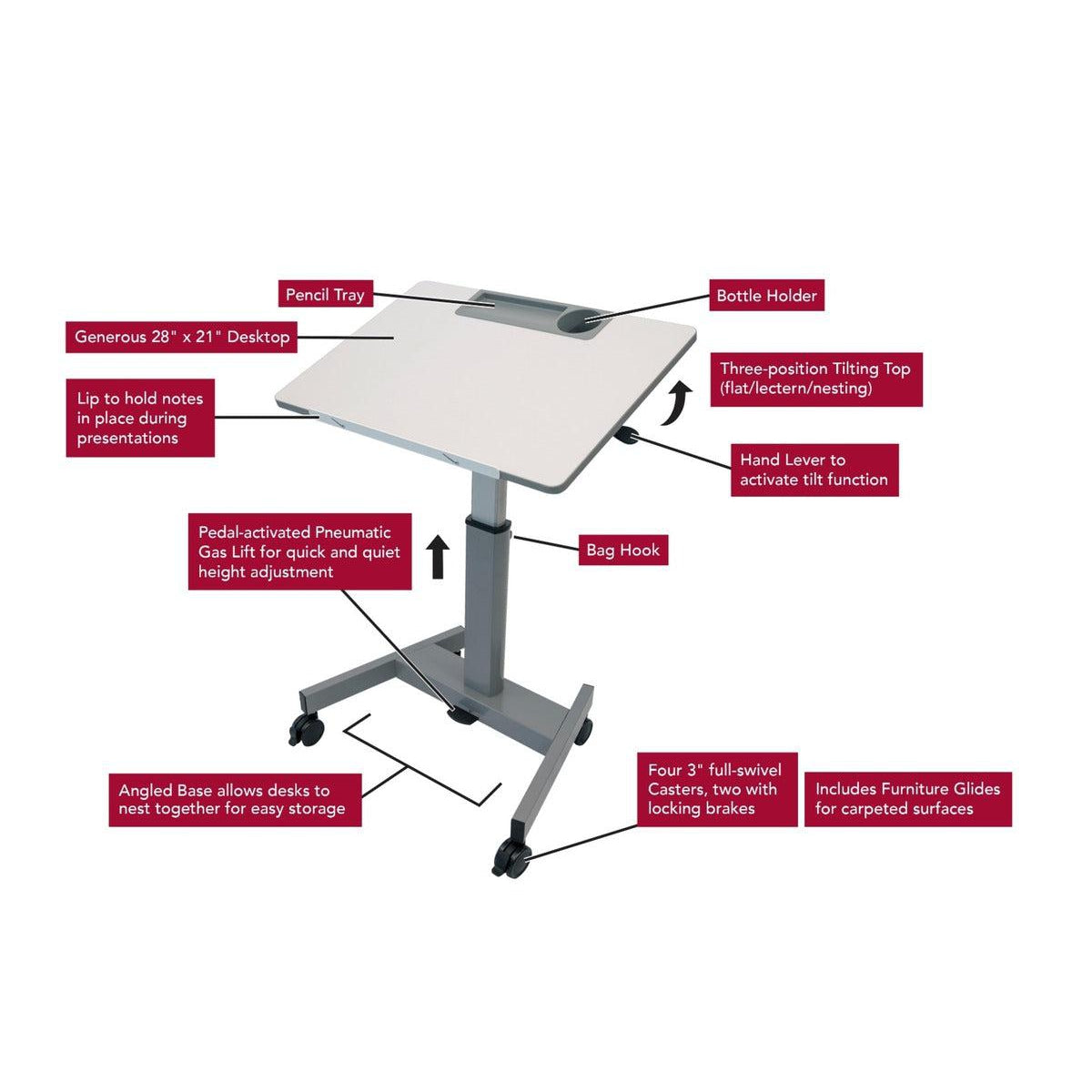 Pencil Tray

Bottle Holder

Generous 28" x 21" Desktop

Three-position Tilting Top (flat/lectern/nesting)

Lip to hold notes in place during presentations

Hand Lever to activate tilt function

Pedal-activated Pneumatic Gas Lift for quick and quiet height adjustment

Bag Hook

Angled Base allows desks to nest together for easy storage

Four 3" full-swivel Casters, two with locking brakes

Includes Furniture Glides for carpeted surfaces