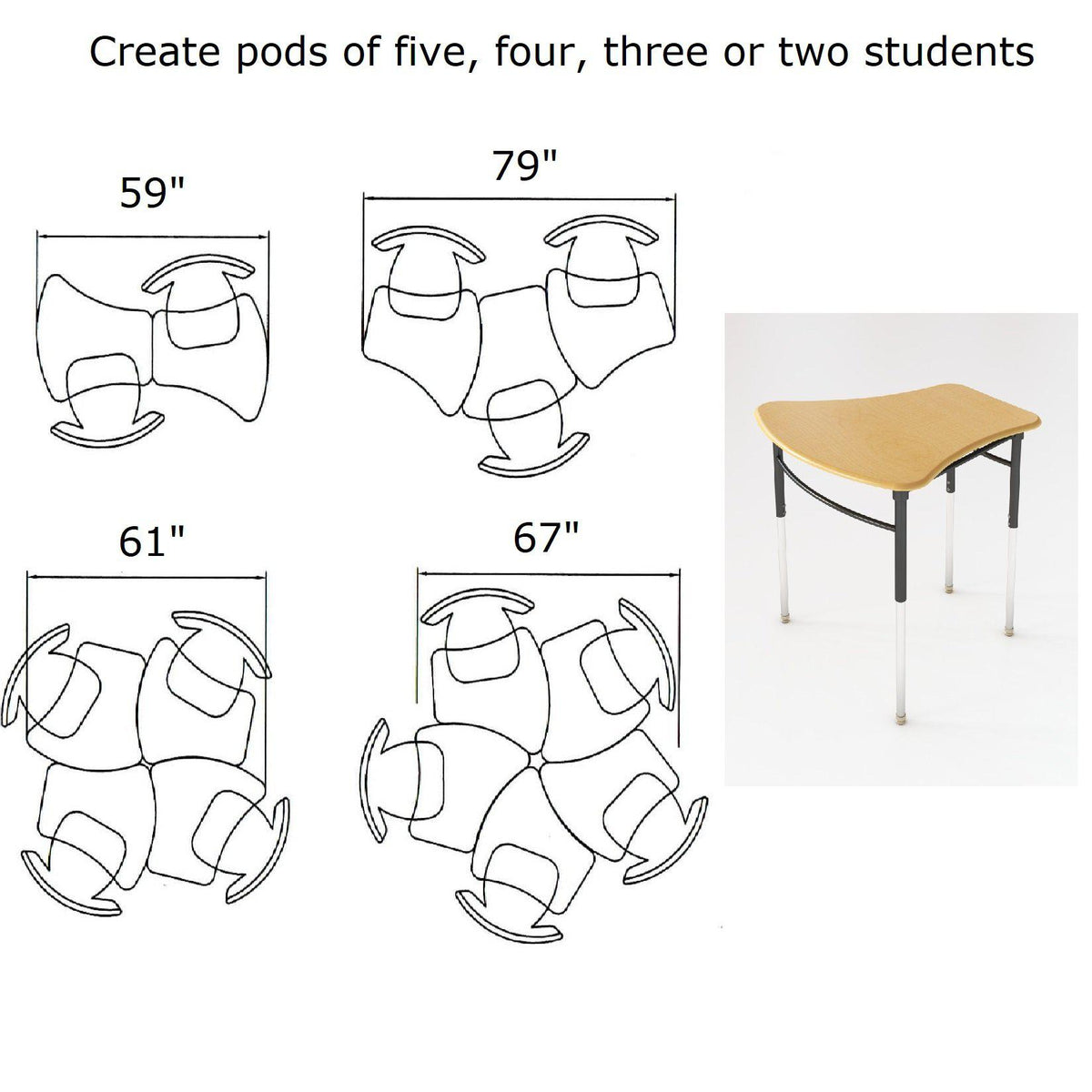 Create pods of five, four, three or two students

59"

79"

61"

67"