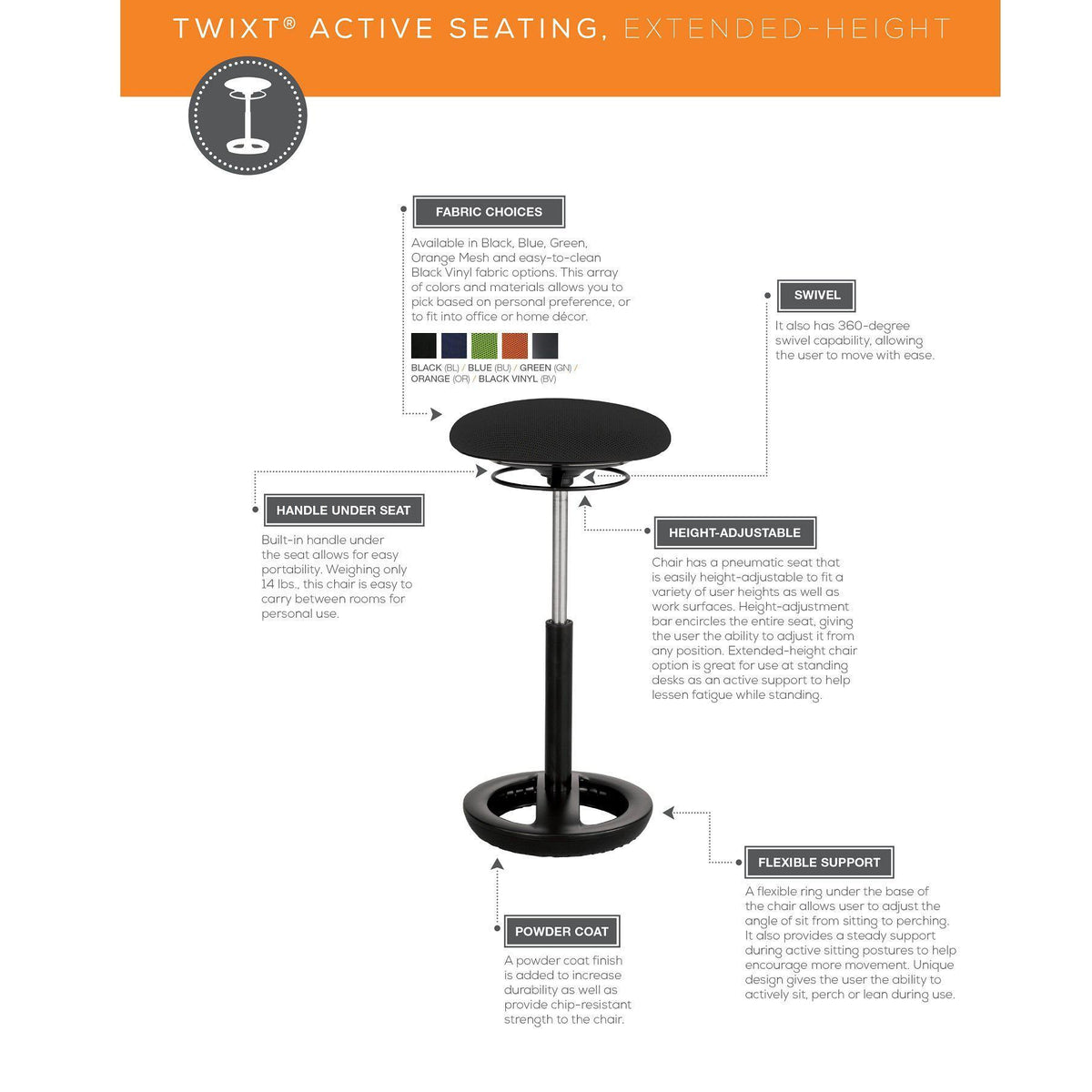 TWIXT® ACTIVE SEATING, EXTENDED-HEIGHT

FABRIC CHOICES

Available in Black, Blue, Green, Orange Mesh and easy-to-clean Black Vinyl fabric options. This array of colors and materials allows you to pick based on personal preference, or to fit into office or home décor.

BLACK (BL) / BLUE (BU) / GREEN (GN) / ORANGE (OR) / BLACK VINYL (BV)

SWIVEL

It also has 360-degree swivel capability, allowing the user to move with ease.

HANDLE UNDER SEAT

Built-in handle under the seat allows for easy portability. Weighing only 14 lbs., this chair is easy to carry between rooms for personal use.

HEIGHT-ADJUSTABLE

Chair has a pneumatic seat that is easily height-adjustable to fit a variety of user heights as well as work surfaces. Height-adjustment bar encircles the entire seat, giving the user the ability to adjust it from any position. Extended-height chair option is great for use at standing desks as an active support to help lessen fatigue while standing.

FLEXIBLE SUPPORT

A flexible ring under the base of the chair allows user to adjust the angle of sit from sitting to perching. It also provides a steady support during active sitting postures to help encourage more movement. Unique design gives the user the ability to actively sit, perch or lean during use.

POWDER COAT

A powder coat finish is added to increase durability as well as provide chip-resistant strength to the chair.