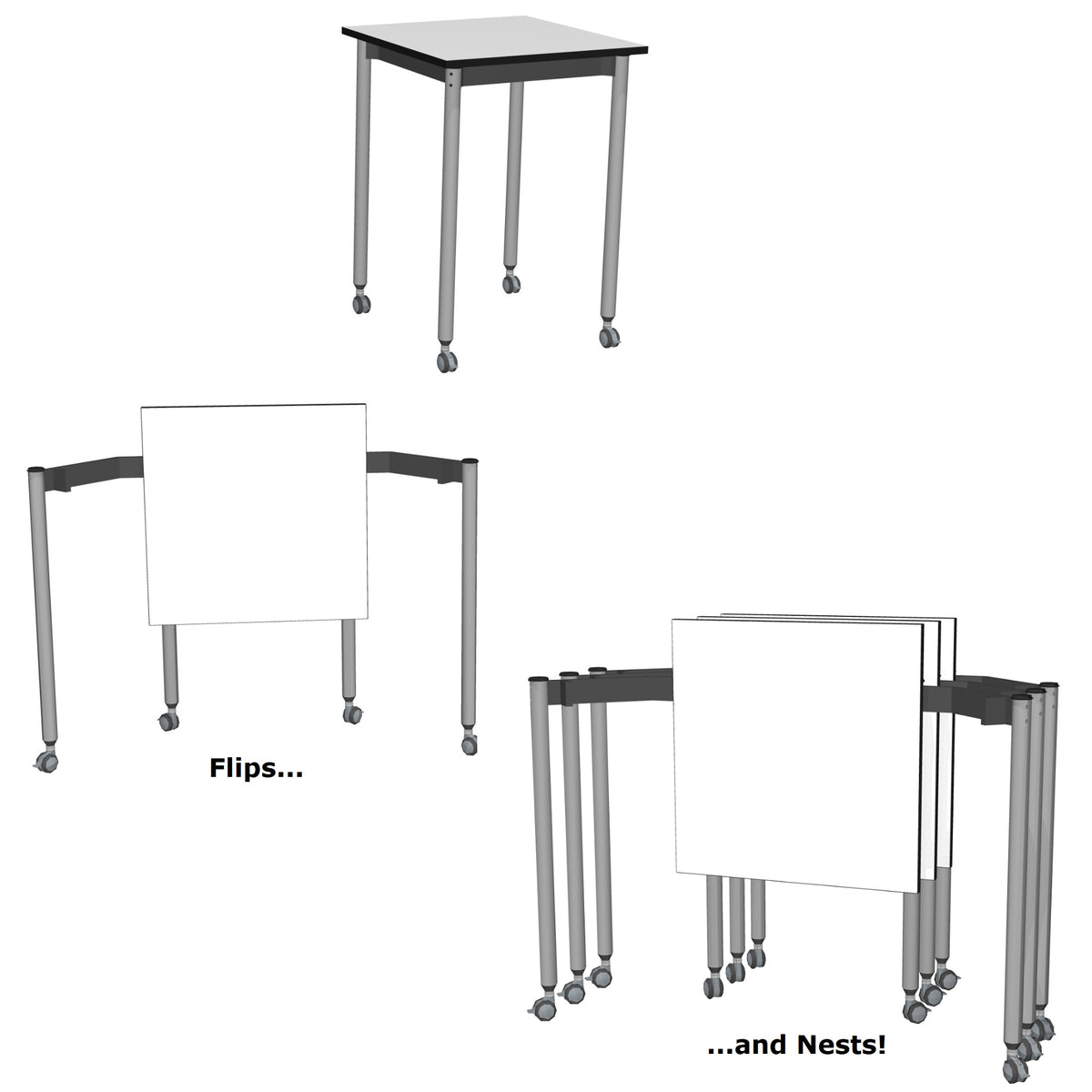 Flips...

...and Nests!