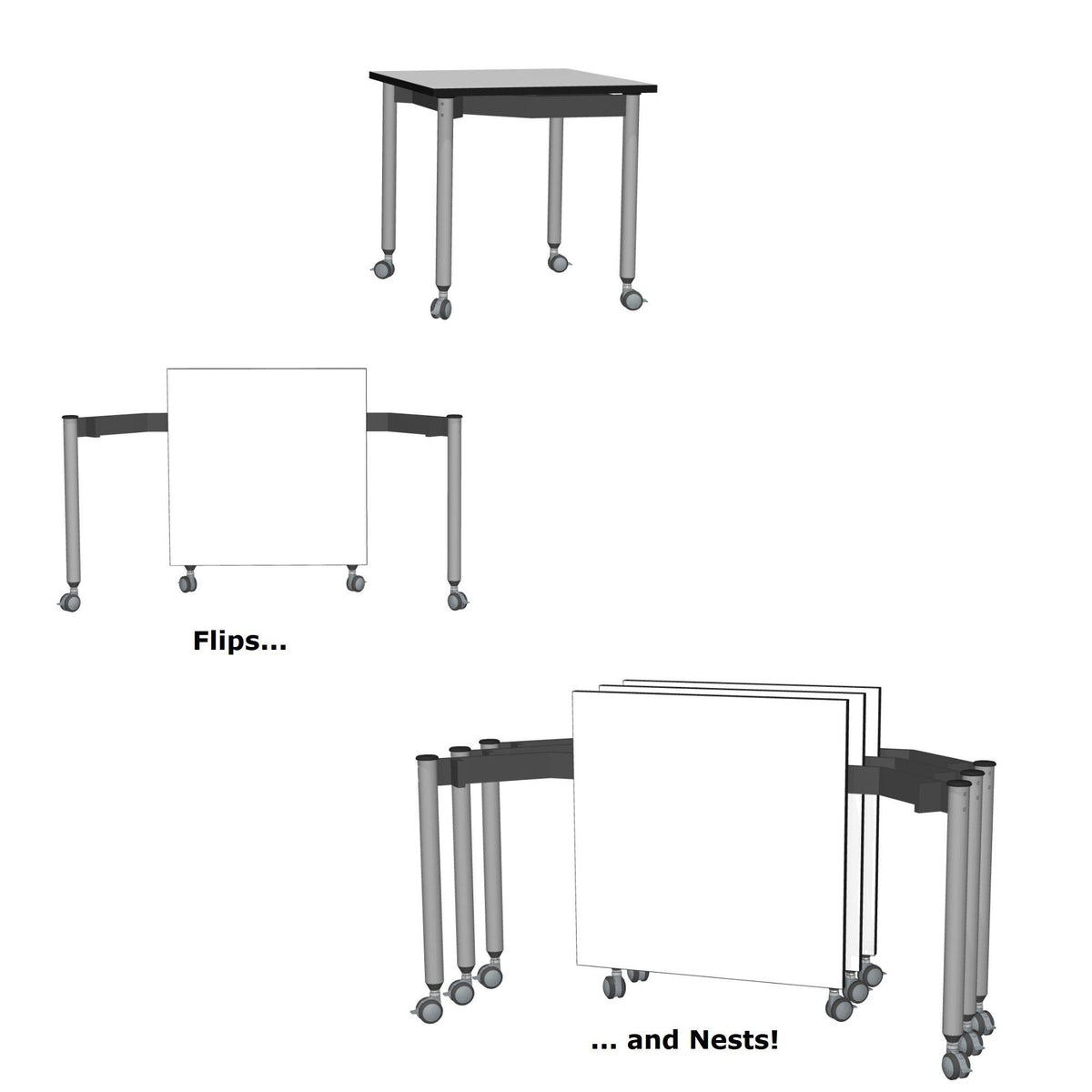 Flips...

... and Nests!