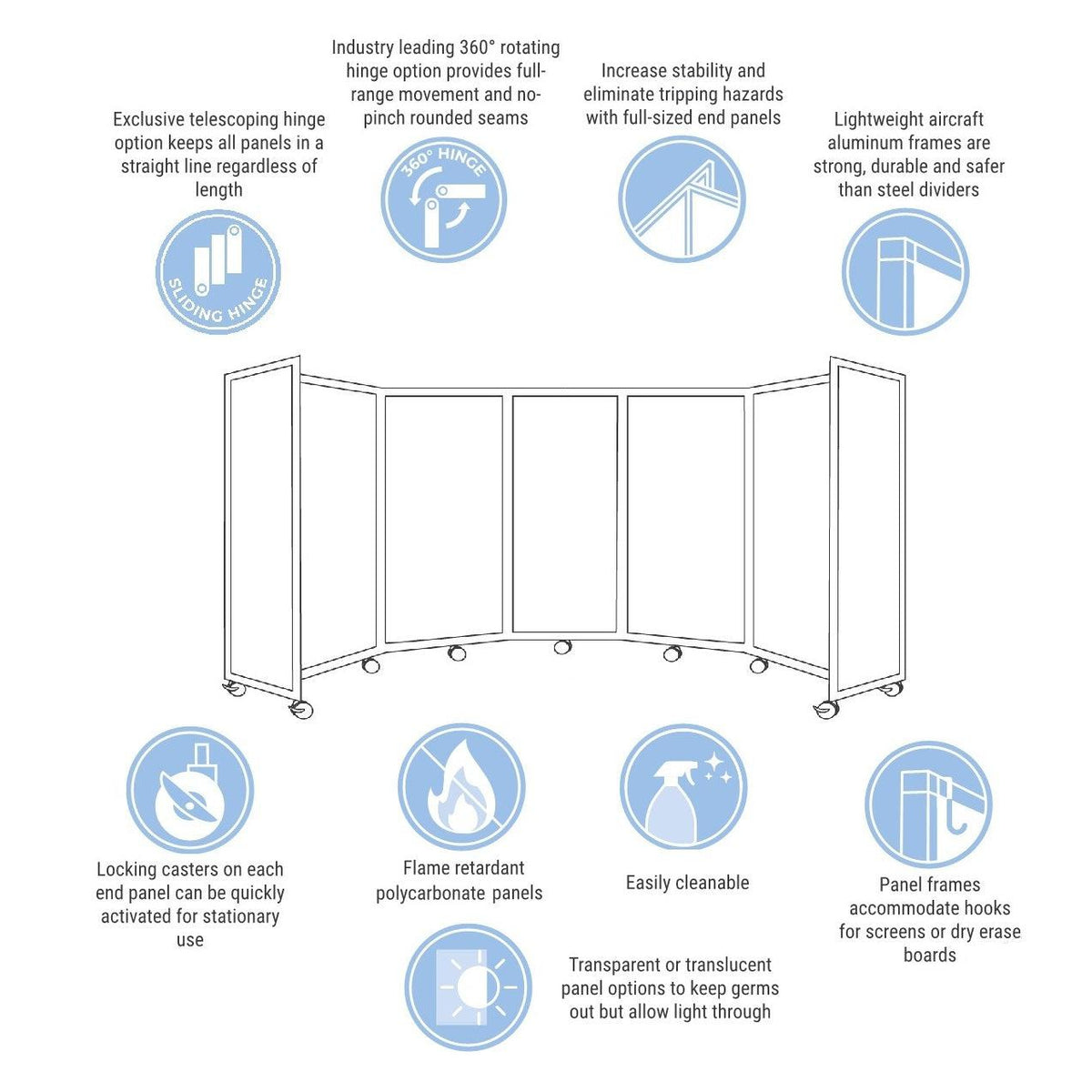 Exclusive telescoping hinge option keeps all panels in a straight line regardless of length

SLIDING HINGE

Industry leading 360° rotating hinge option provides full-range movement and no-pinch rounded seams

360° HINGE

Increase stability and eliminate tripping hazards with full-sized end panels

Lightweight aircraft aluminum frames are strong, durable and safer than steel dividers

Locking casters on each end panel can be quickly activated for stationary use

Flame retardant polycarbonate panels

Easily cleanable

Panel frames accommodate hooks for screens or dry erase boards

Transparent or translucent panel options to keep germs out but allow light through