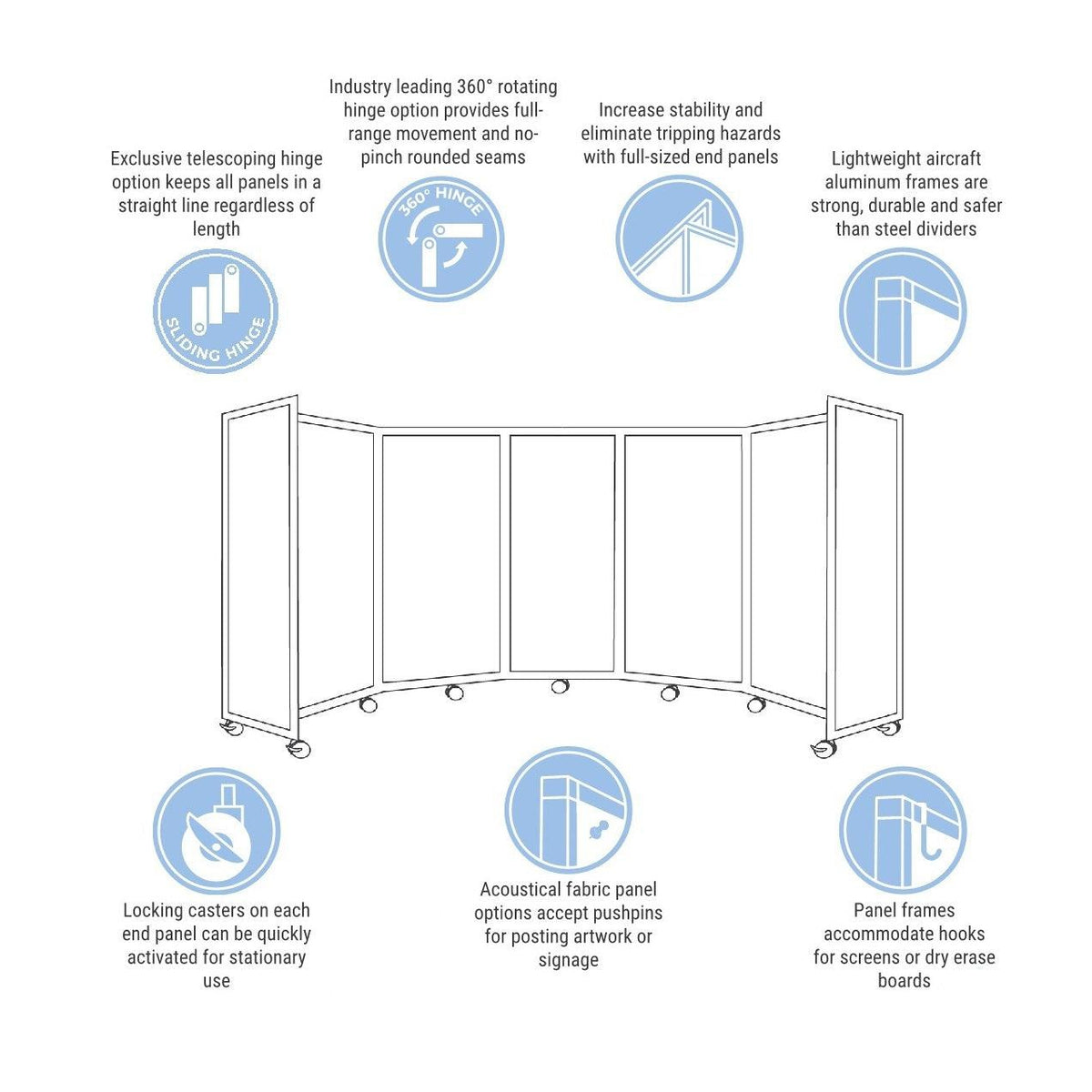 Exclusive telescoping hinge option keeps all panels in a straight line regardless of length

SLIDING HINGE

Industry leading 360° rotating hinge option provides full-range movement and no-pinch rounded seams

360° HINGE

Increase stability and eliminate tripping hazards with full-sized end panels

Lightweight aircraft aluminum frames are strong, durable and safer than steel dividers

Locking casters on each end panel can be quickly activated for stationary use

Acoustical fabric panel options accept pushpins for posting artwork or signage

Panel frames accommodate hooks for screens or dry erase boards