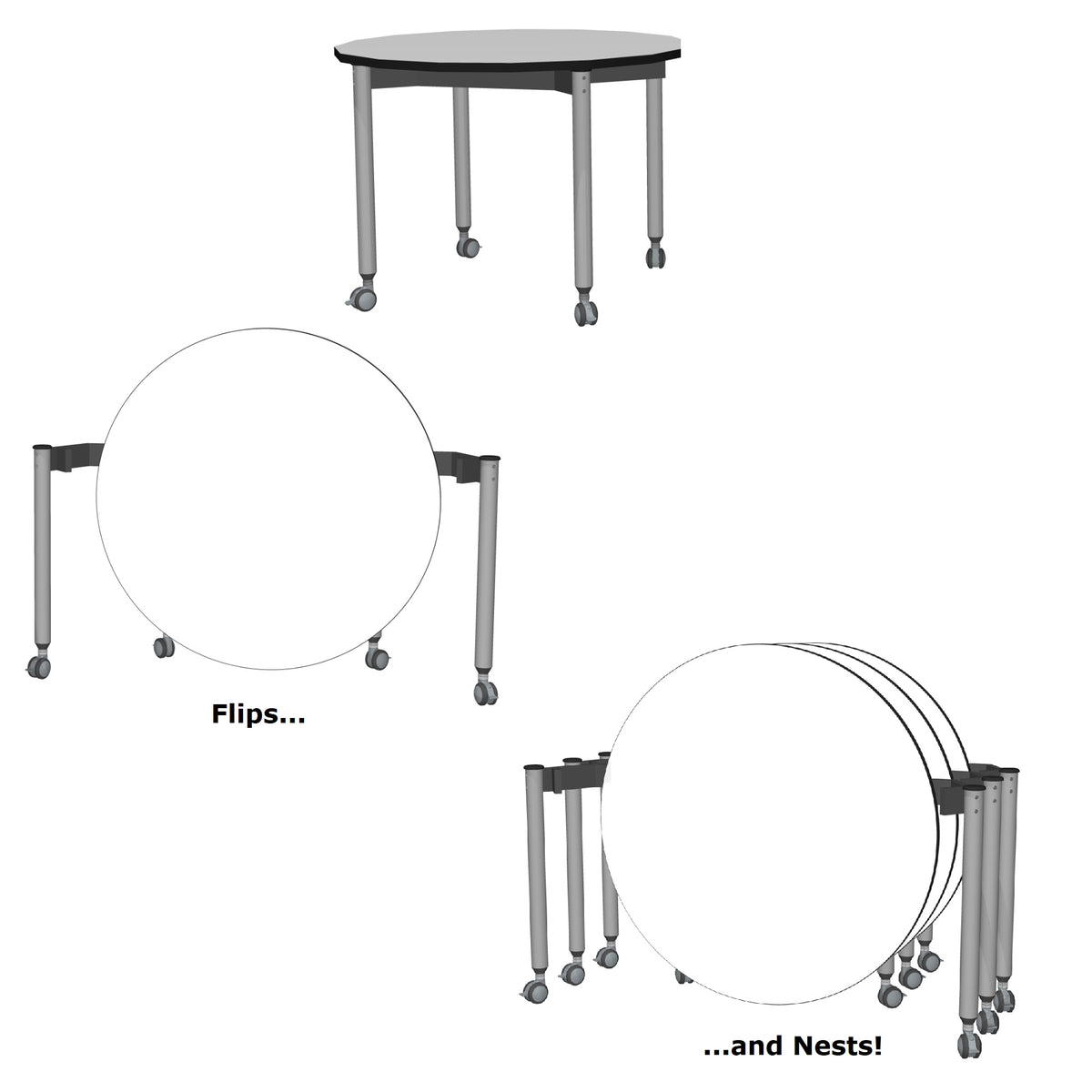 Flips...

...and Nests!