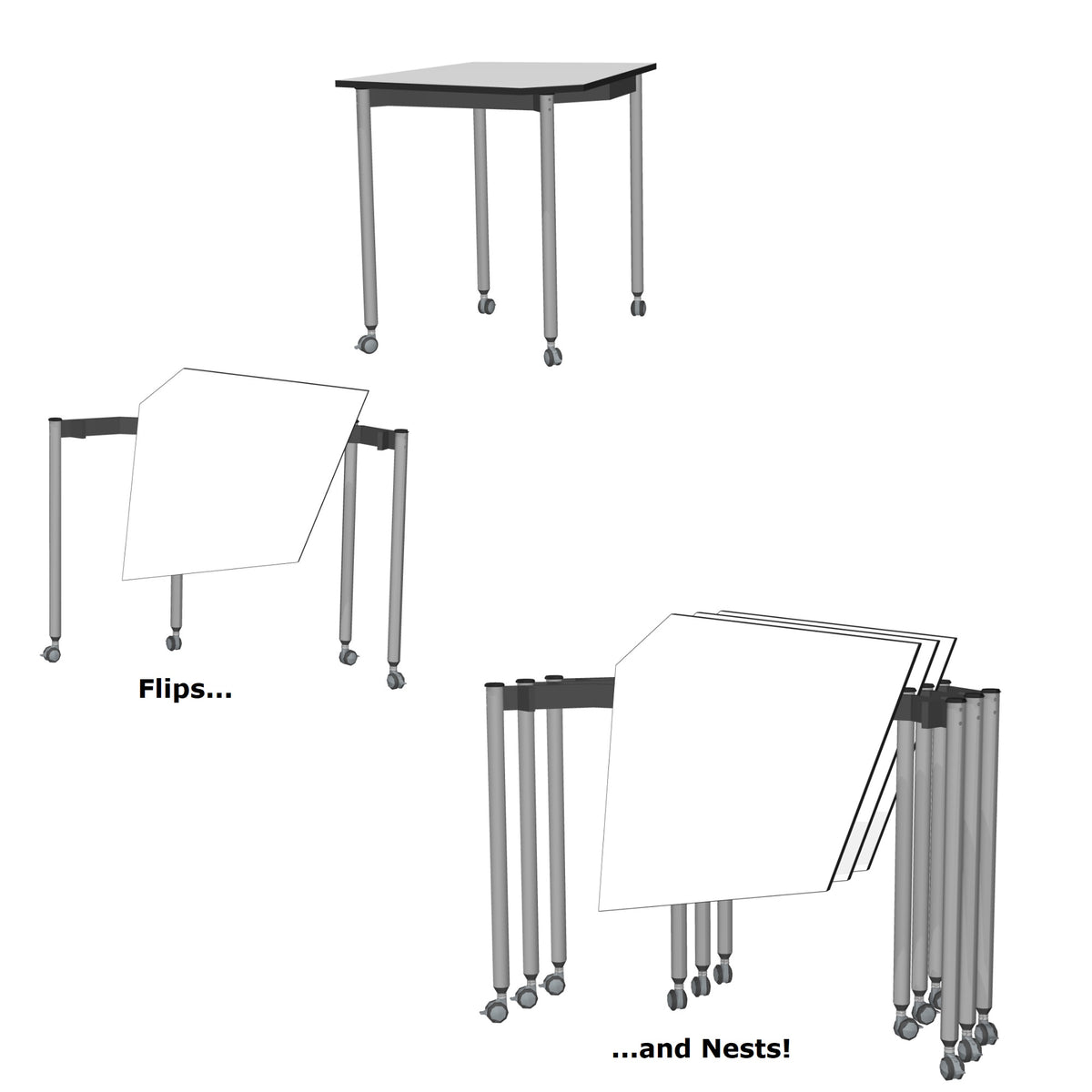 Flips...

...and Nests!