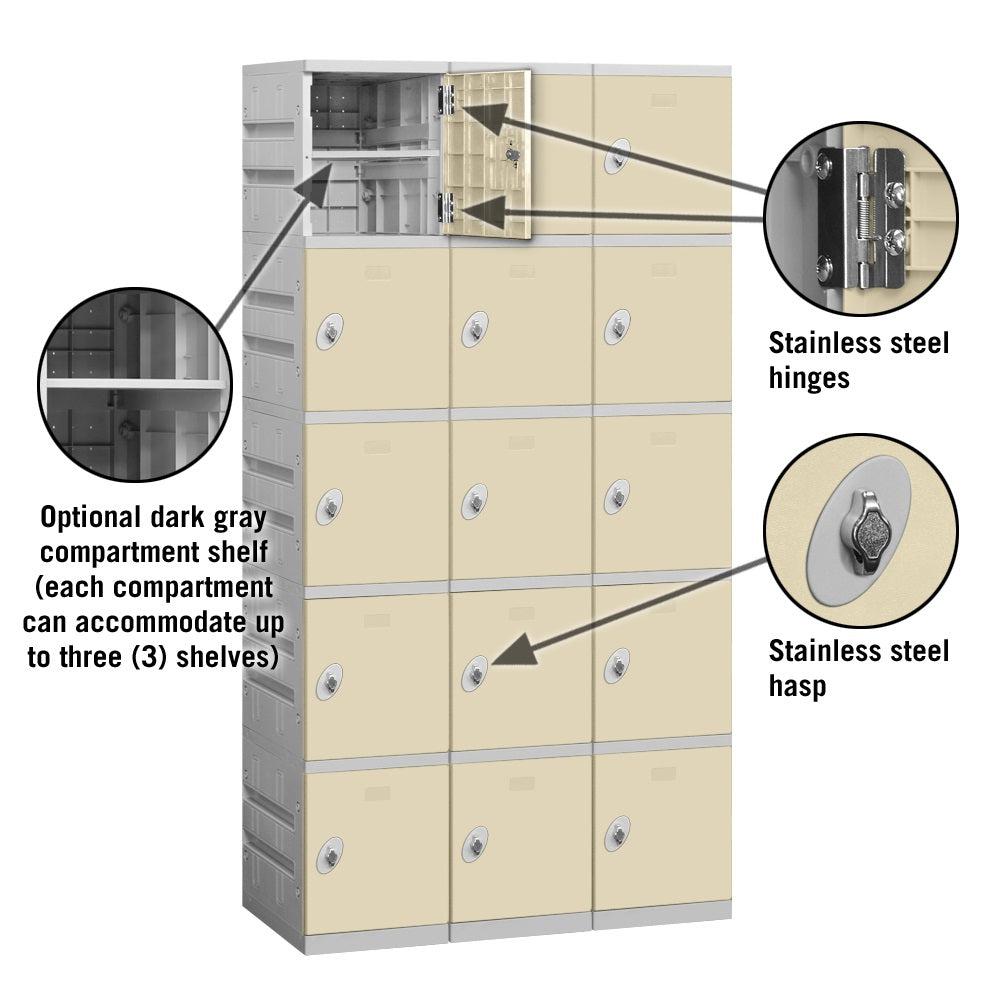 Optional dark gray compartment shelf (each compartment can accommodate up to three (3) shelves)

Stainless steel hinges

Stainless steel hasp