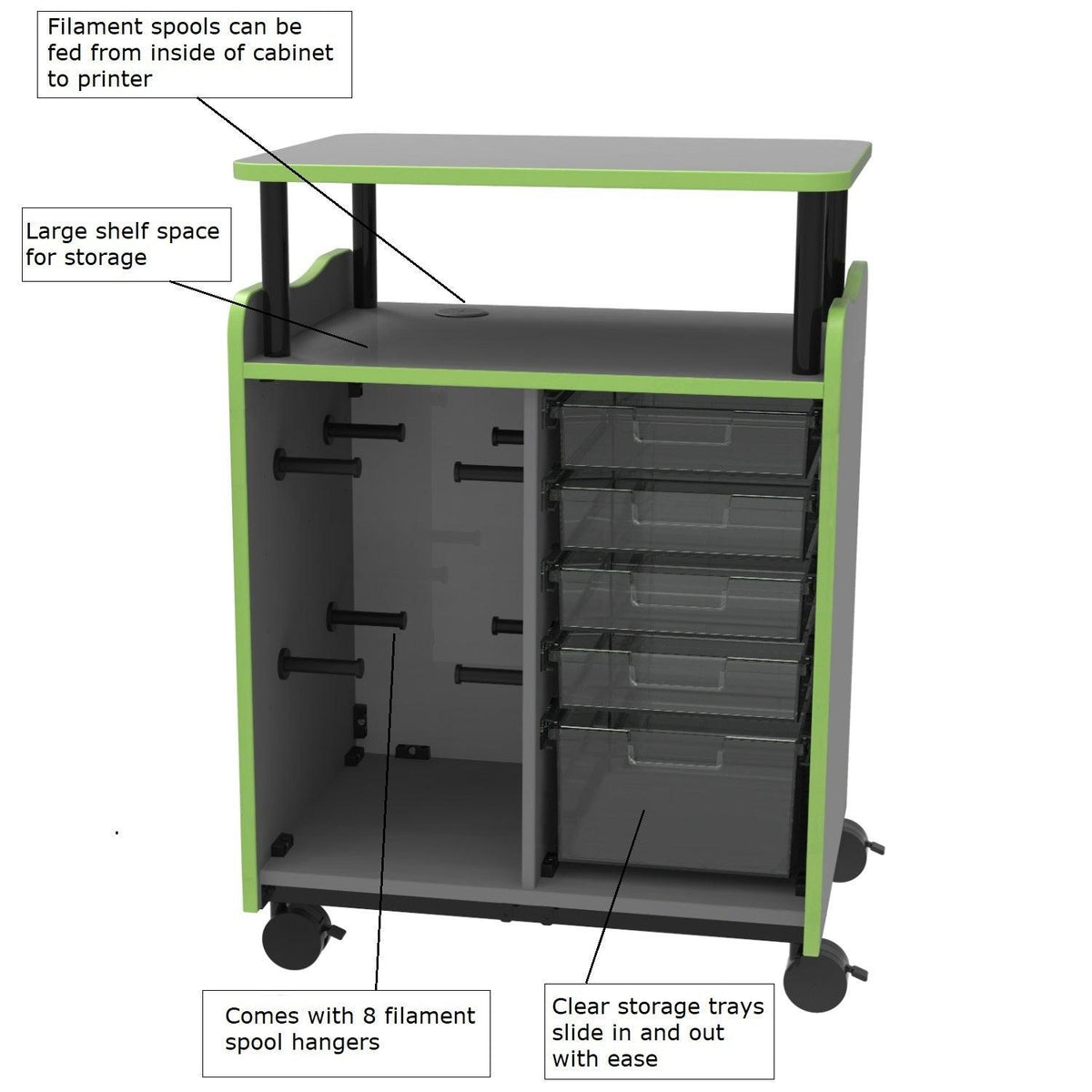 Filament spools can be fed from inside of cabinet to printer

Large shelf space for storage

Comes with 8 filament spool hangers

Clear storage trays slide in and out with ease