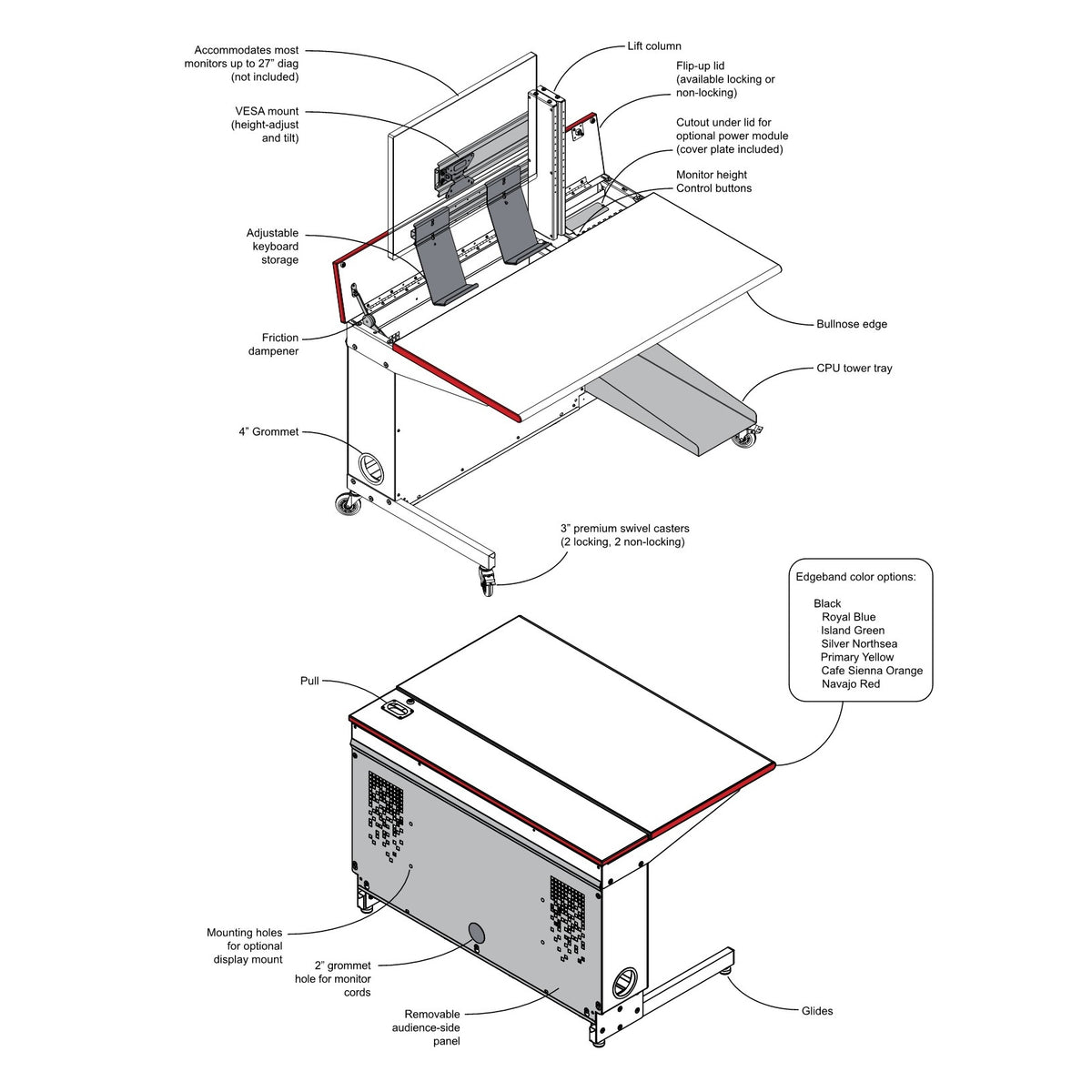 Accommodates most monitors up to 27" diag (not included)

VESA mount (height-adjust and tilt)

Adjustable keyboard storage

Friction dampener

4" Grommet

Lift column

Flip-up lid (available locking or non-locking)

Cutout under lid for optional power module (cover plate included)

Monitor height Control buttons

Bullnose edge

CPU tower tray

3" premium swivel casters (2 locking, 2 non-locking)

Edgeband color options:

Black
Royal Blue
Island Green
Silver Northsea
Primary Yellow
Cafe Sienna Orange
Navajo Red

Pull

Mounting holes for optional display mount

2" grommet hole for monitor cords

Removable audience-side panel

Glides