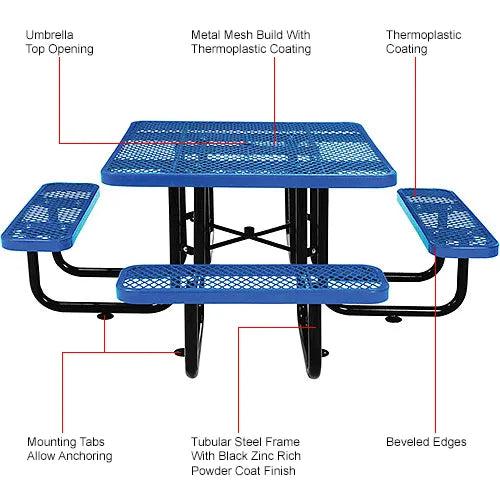 Umbrella Top Opening

Metal Mesh Build With Thermoplastic Coating

Thermoplastic Coating

Mounting Tabs Allow Anchoring

Tubular Steel Frame With Black Zinc Rich Powder Coat Finish

Beveled Edges